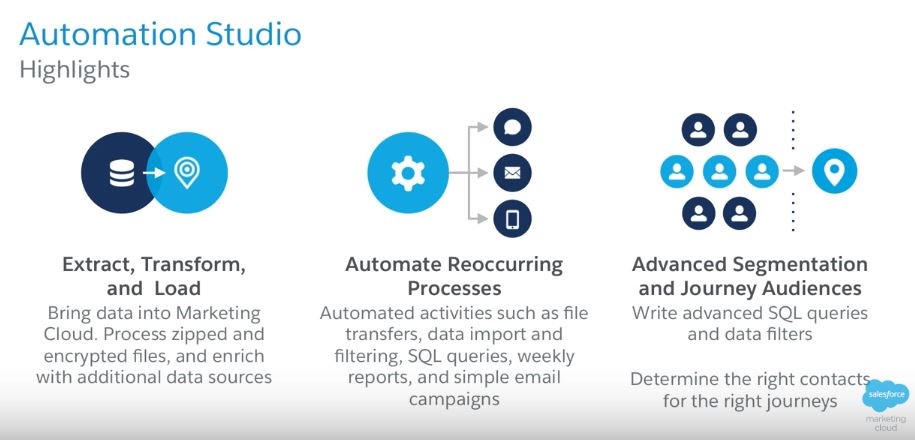 Automation Studio
Highlights

Extract, Transform, and Load
Bring data into Marketing Cloud. Process zipped and encrypted files, and enrich with additional data sources

Automate Reoccurring Processes
Automated activities such as file transfers, data import and filtering, SQL queries, weekly reports, and simple email campaigns

Advanced Segmentation and Journey Audiences
Write advanced SQL queries and data filters

Determine the right contacts for the right journeys

salesforce
marketing cloud